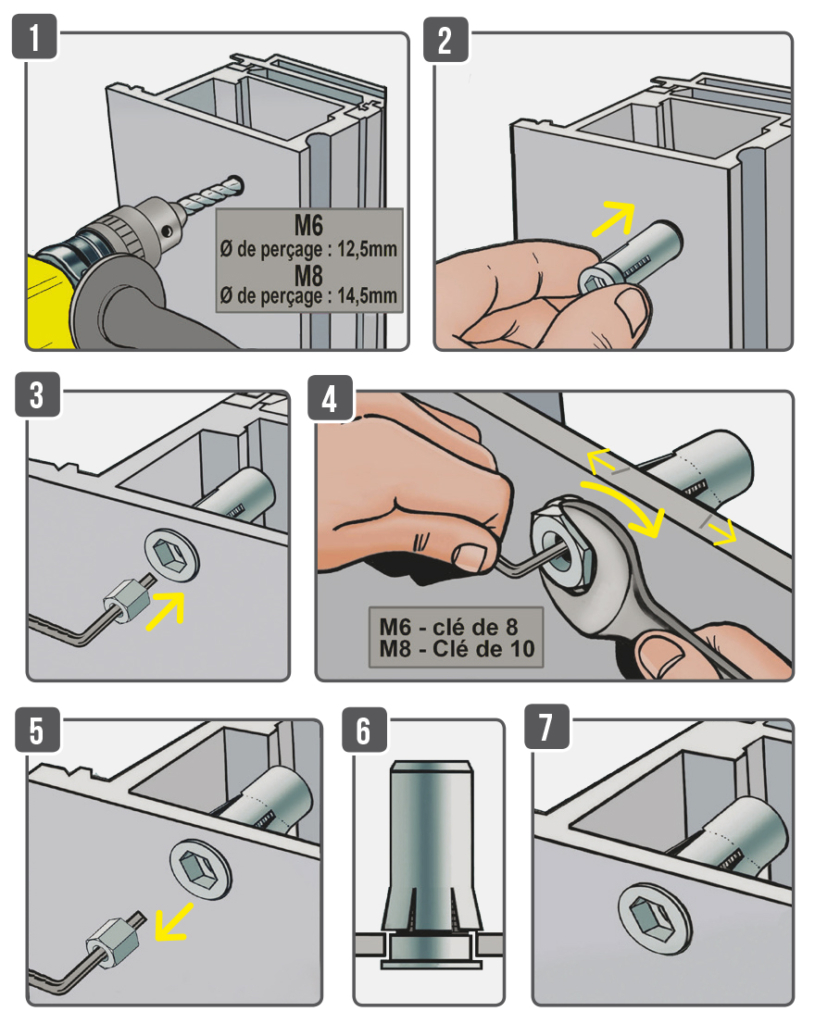 1

M6
Ø de perçage : 12,5mm
M8
Ø de perçage : 14,5mm

2

3

4

M6 - clé de 8
M8 - Clé de 10

5

6

7