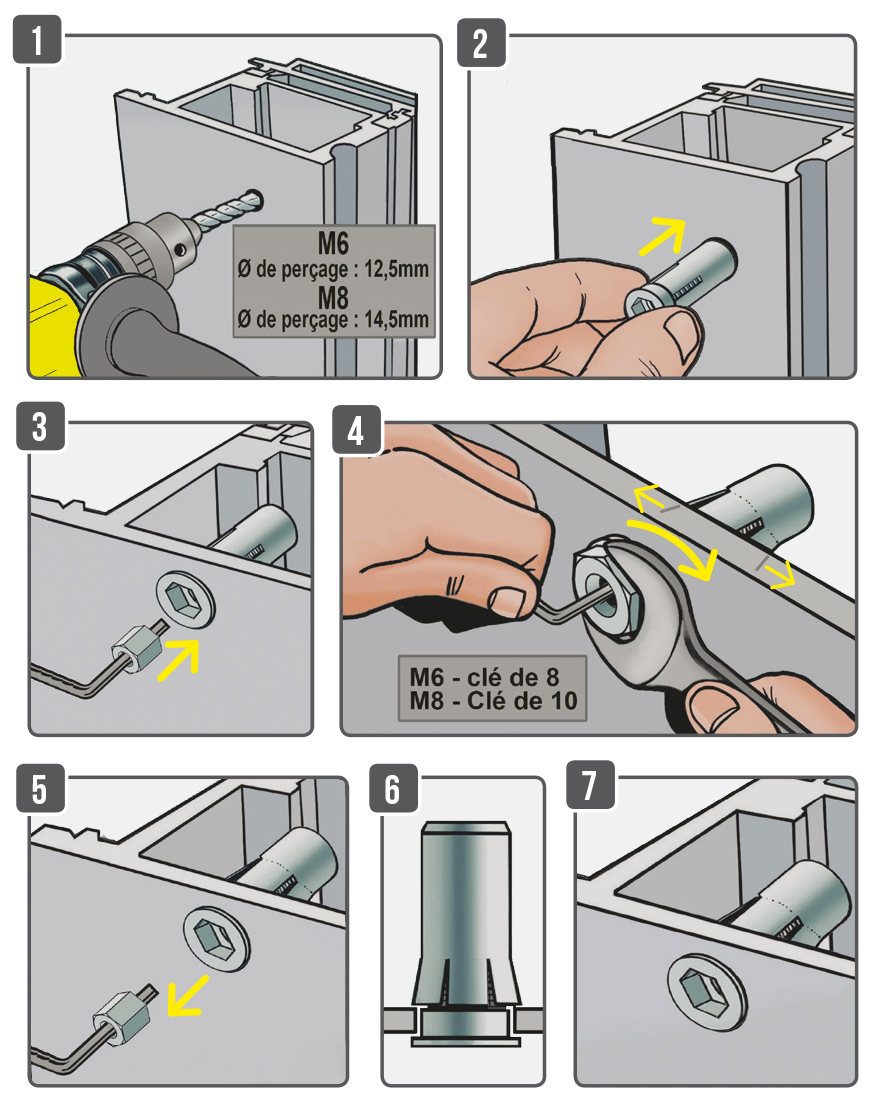 1

M6
Ø de perçage : 12,5mm
M8
Ø de perçage : 14,5mm

2

3

4

M6 - clé de 8
M8 - Clé de 10

5

6

7